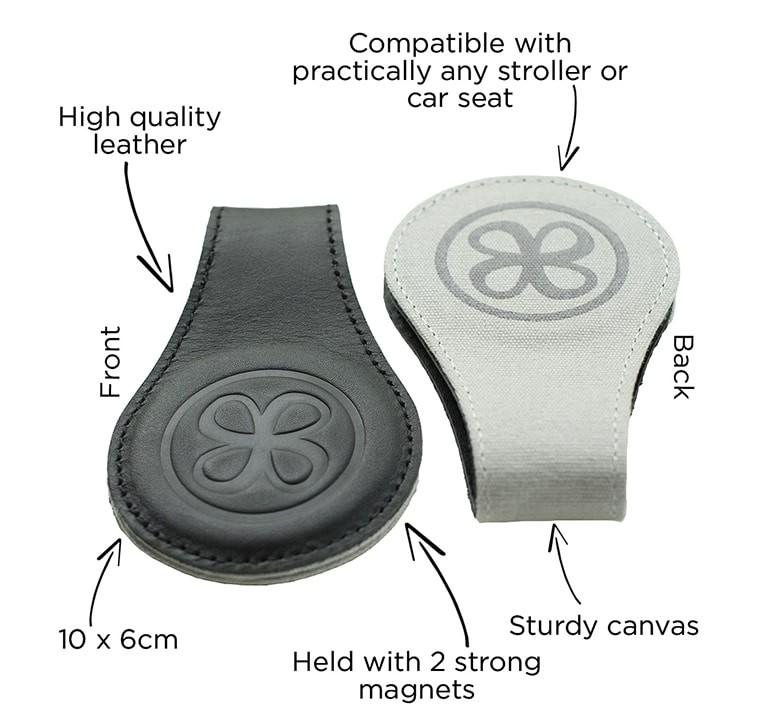 Compatible with practically any stroller or car seat

High quality leather

Front

Back

10 x 6cm

Held with 2 strong magnets

Sturdy canvas